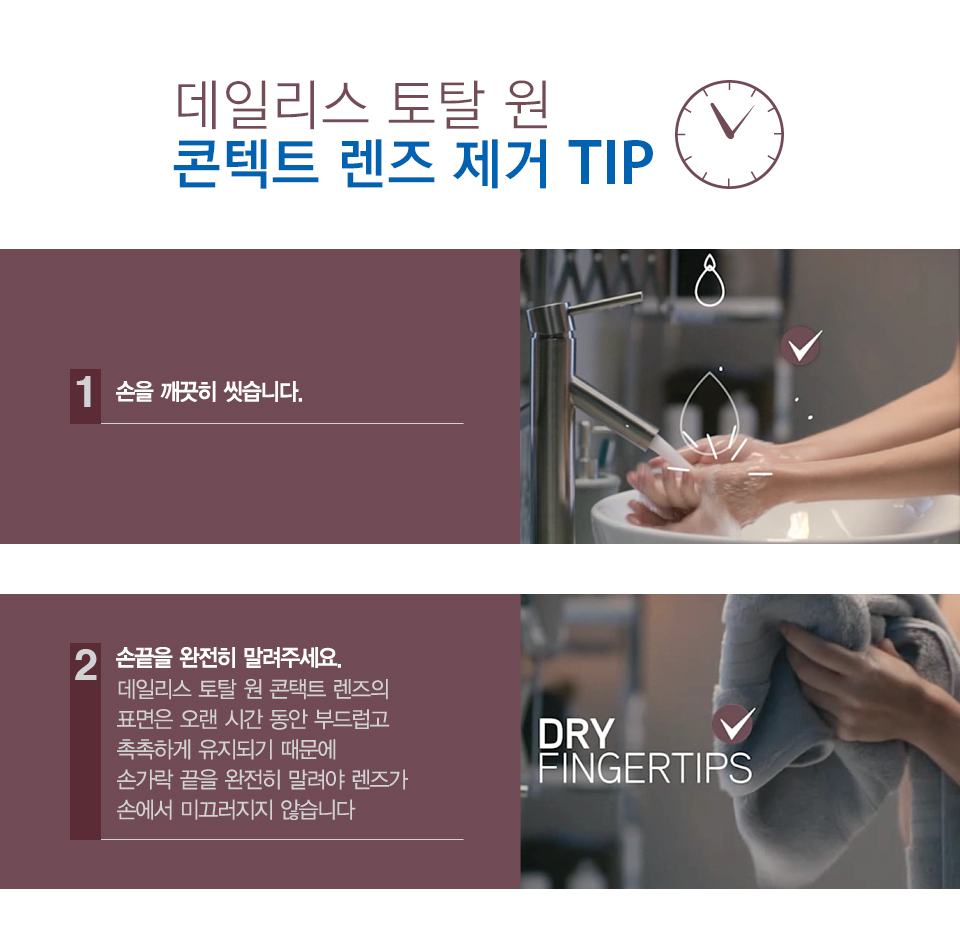 데일리스 토탈 원
콘텍트 렌즈 제거 TIP

1 손을 깨끗히 씻습니다.

2 손끝을 완전히 말려주세요.
데일리스 토탈 원 콘택트 렌즈의 표면은 오랜 시간 동안 부드럽고 촉촉하게 유지되기 때문에 손가락 끝을 완전히 말려야 렌즈가 손에서 미끄러지지 않습니다

DRY FINGERTIPS